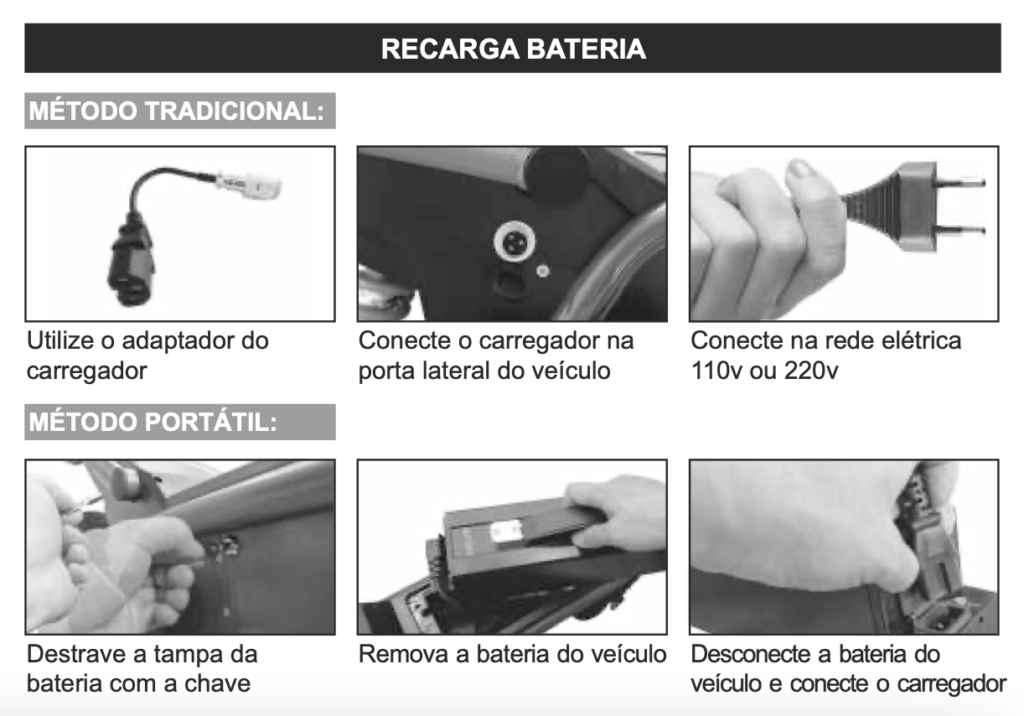 RECARGA BATERIA

MÉTODO TRADICIONAL:

Utilize o adaptador do carregador

Conecte o carregador na porta lateral do veículo

Conecte na rede elétrica 110v ou 220v

MÉTODO PORTÁTIL:

Destrave a tampa da bateria com a chave

Remova a bateria do veículo

Desconecte a bateria do veículo e conecte o carregador