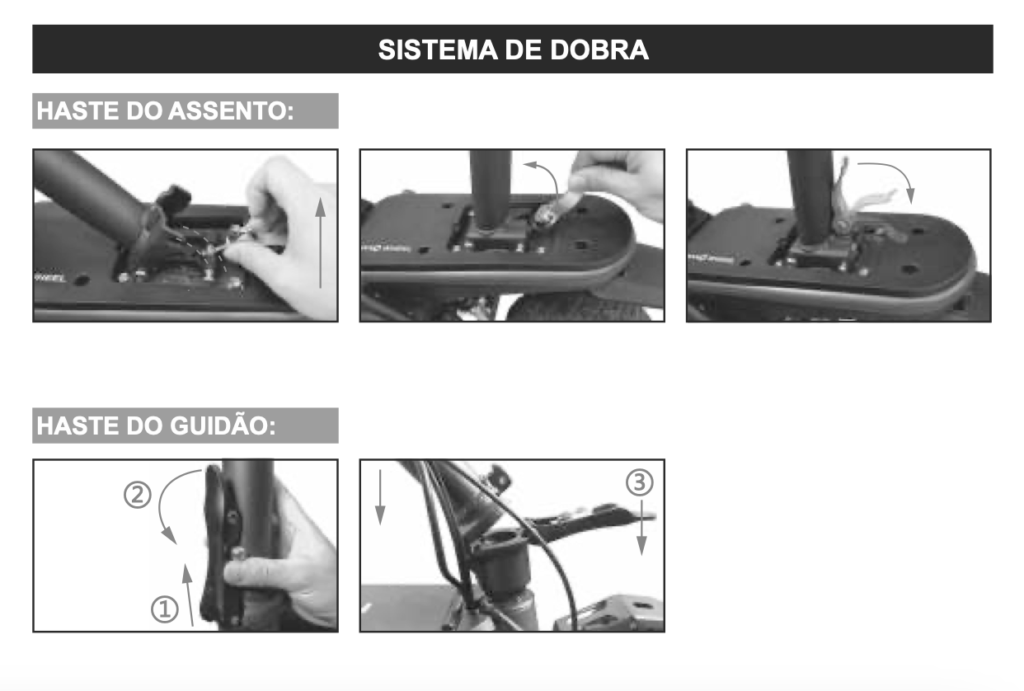 SISTEMA DE DOBRA

HASTE DO ASSENTO:

HASTE DO GUIDÃO:

②

①

③