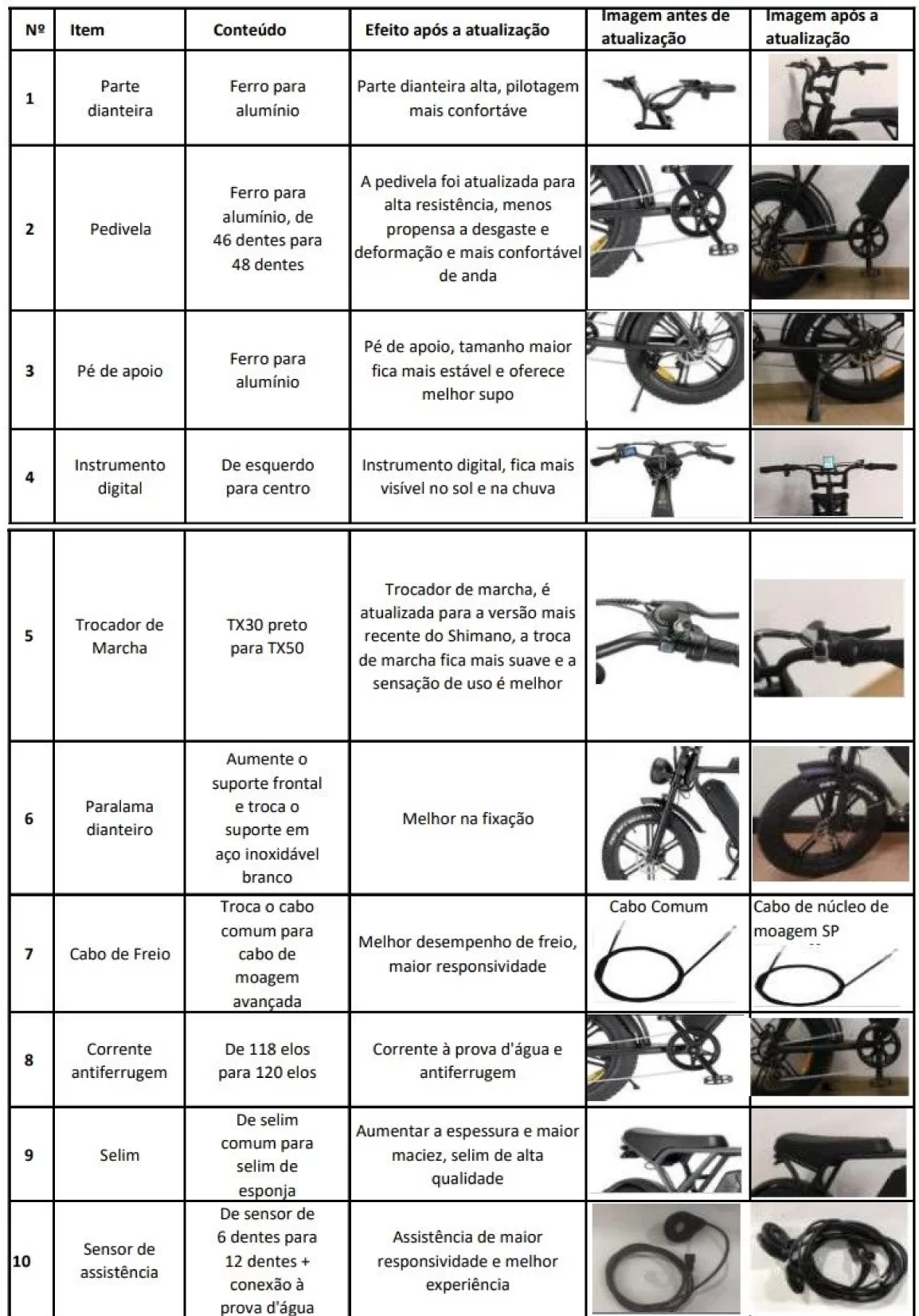 | Nº | Item | Conteúdo | Efeito após a atualização | Imagem antes de atualização | Imagem após a atualização |
|---|---|---|---|---|---|
| 1 | Parte dianteira | Ferro para alumínio | Parte dianteira alta, pilotagem mais confortáve | | |
| 2 | Pedivela | Ferro para alumínio, de 46 dentes para 48 dentes | A pedivela foi atualizada para alta resistência, menos propensa a desgaste e deformação e mais confortável de anda | | |
| 3 | Pé de apoio | Ferro para alumínio | Pé de apoio, tamanho maior fica mais estável e oferece melhor supo | | |
| 4 | Instrumento digital | De esquerdo para centro | Instrumento digital, fica mais visível no sol e na chuva | | |
| 5 | Trocador de Marcha | TX30 preto para TX50 | Trocador de marcha, é atualizada para a versão mais recente do Shimano, a troca de marcha fica mais suave e a sensação de uso é melhor | | |
| 6 | Paralama dianteiro | Aumente o suporte frontal e troca o suporte em aço inoxidável branco | Melhor na fixação | | |
| 7 | Cabo de Freio | Troca o cabo comum para cabo de moagem avançada | Melhor desempenho de freio, maior responsividade | Cabo Comum | Cabo de núcleo de moagem SP |
| 8 | Corrente antiferrugem | De 118 elos para 120 elos | Corrente à prova d'água e antiferrugem | | |
| 9 | Selim | De selim comum para selim de esponja | Aumentar a espessura e maior maciez, selim de alta qualidade | | |
| 10 | Sensor de assistência | De sensor de 6 dentes para 12 dentes + conexão à prova d'água | Assistência de maior responsividade e melhor experiência | | |